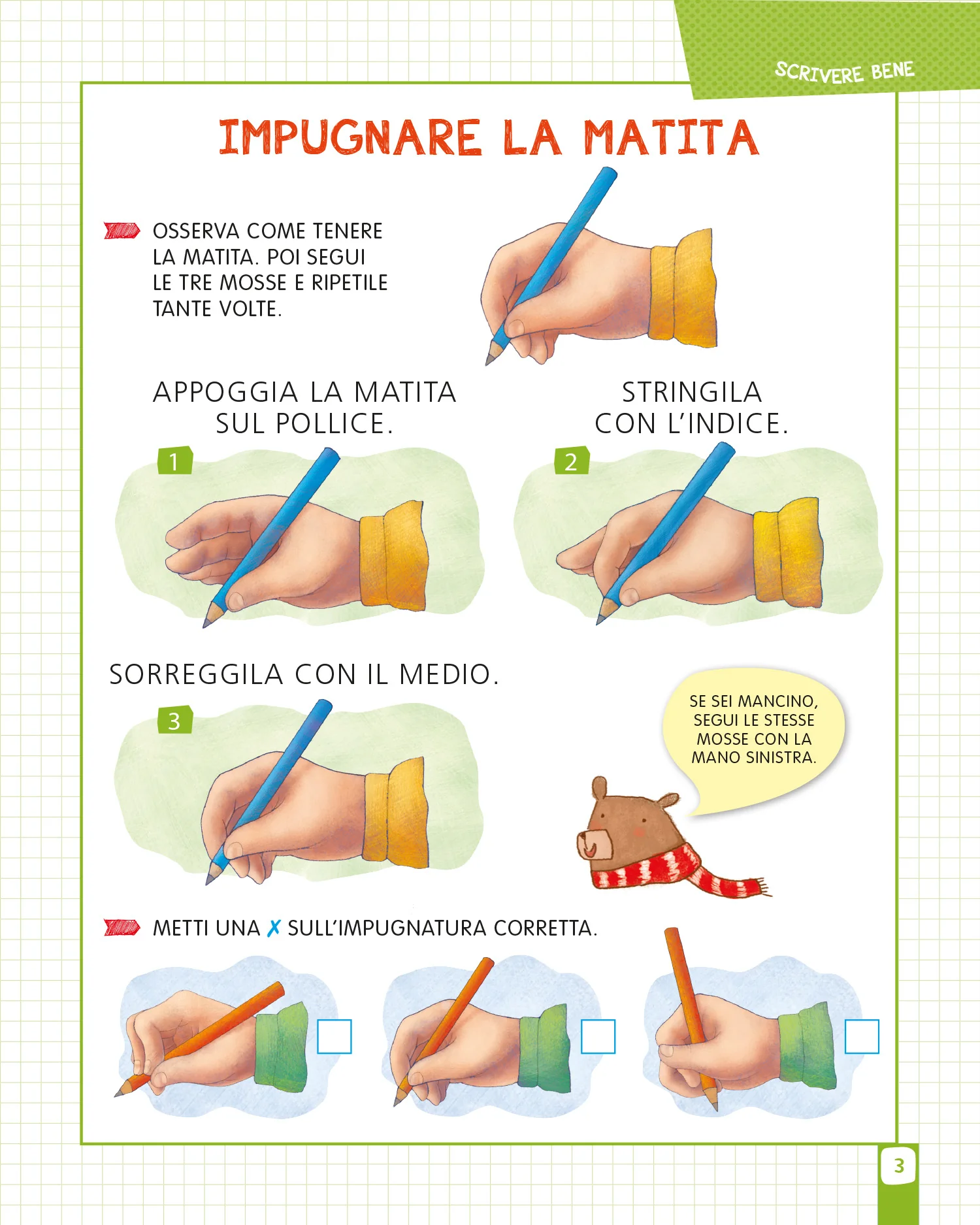 SCRIVERE BENE

IMPUGNARE LA MATITA

OSSERVA COME TENERE LA MATITA. POI SEGUI LE TRE MOSSE E RIPETILE TANTE VOLTE.

APPOGGIA LA MATITA SUL POLLICE.

1

STRINGILA CON L'INDICE.

2

SORREGGILA CON IL MEDIO.

3

SE SEI MANCINO, SEGUI LE STESSE MOSSE CON LA MANO SINISTRA.

METTI UNA ✗ SULL'IMPUGNATURA CORRETTA.

3